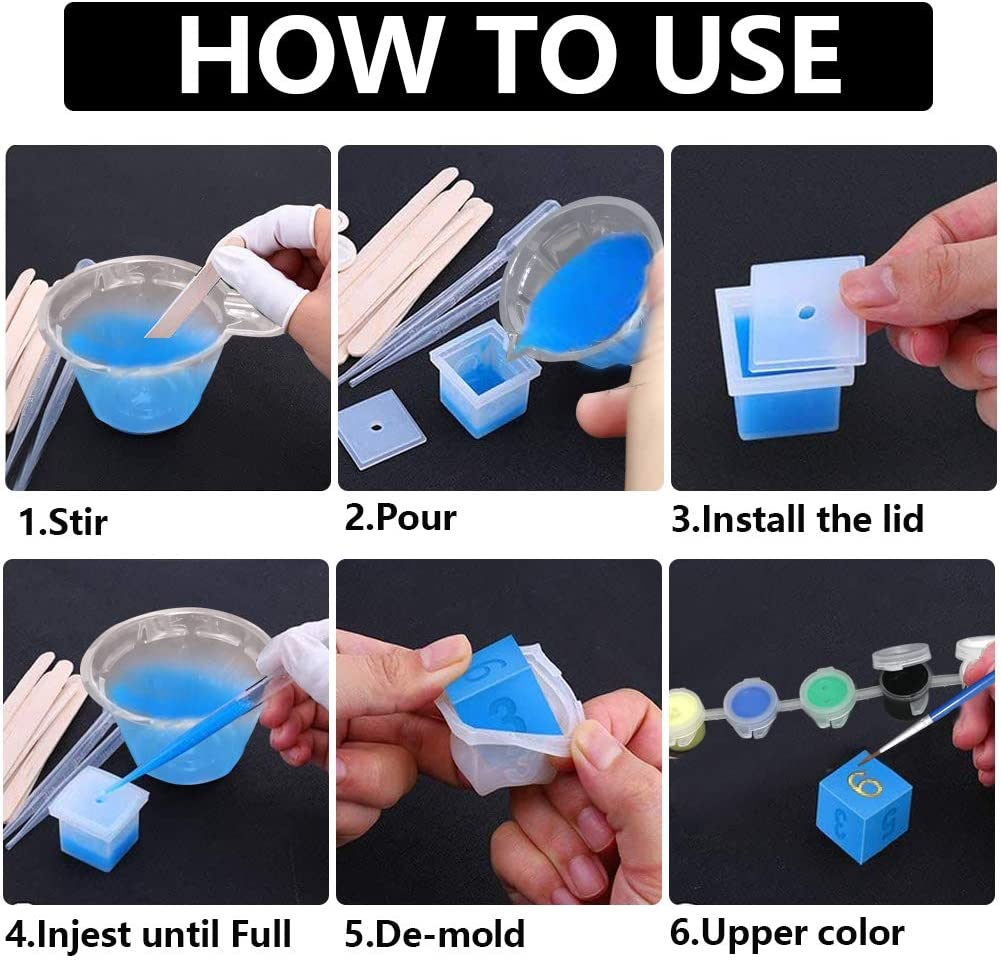 HOW TO USE

1.Stir

2.Pour

3.Install the lid

4.Injest until Full

5.De-mold

6.Upper color